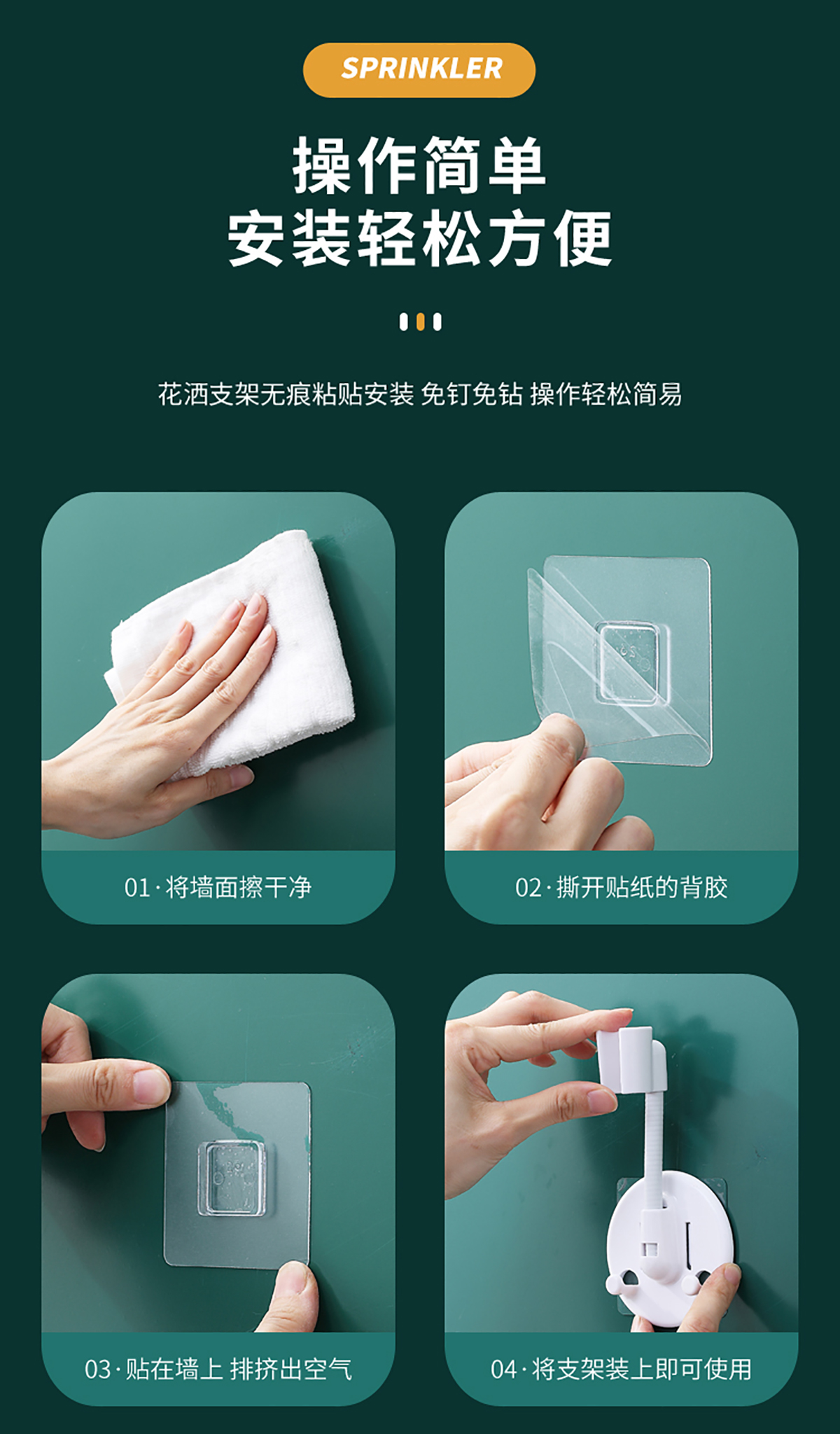 SPRINKLER

操作简单
安装轻松方便

花洒支架无痕粘贴安装 免钉免钻 操作轻松简易

01·将墙面擦干净

02·撕开贴纸的背胶

03·贴在墙上 排挤出空气

04·将支架装上即可使用