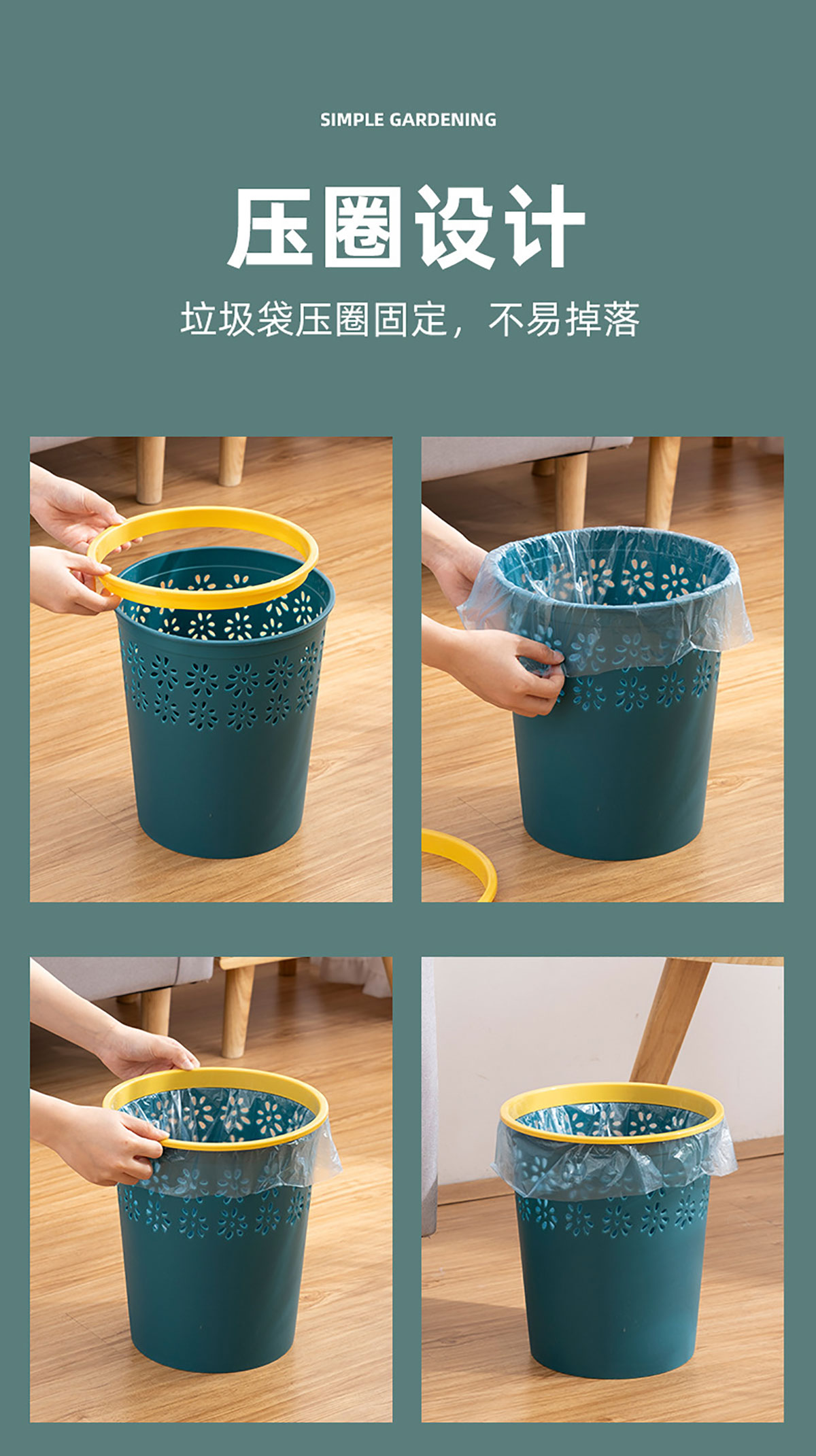 SIMPLE GARDENING

压圈设计

垃圾袋压圈固定，不易掉落