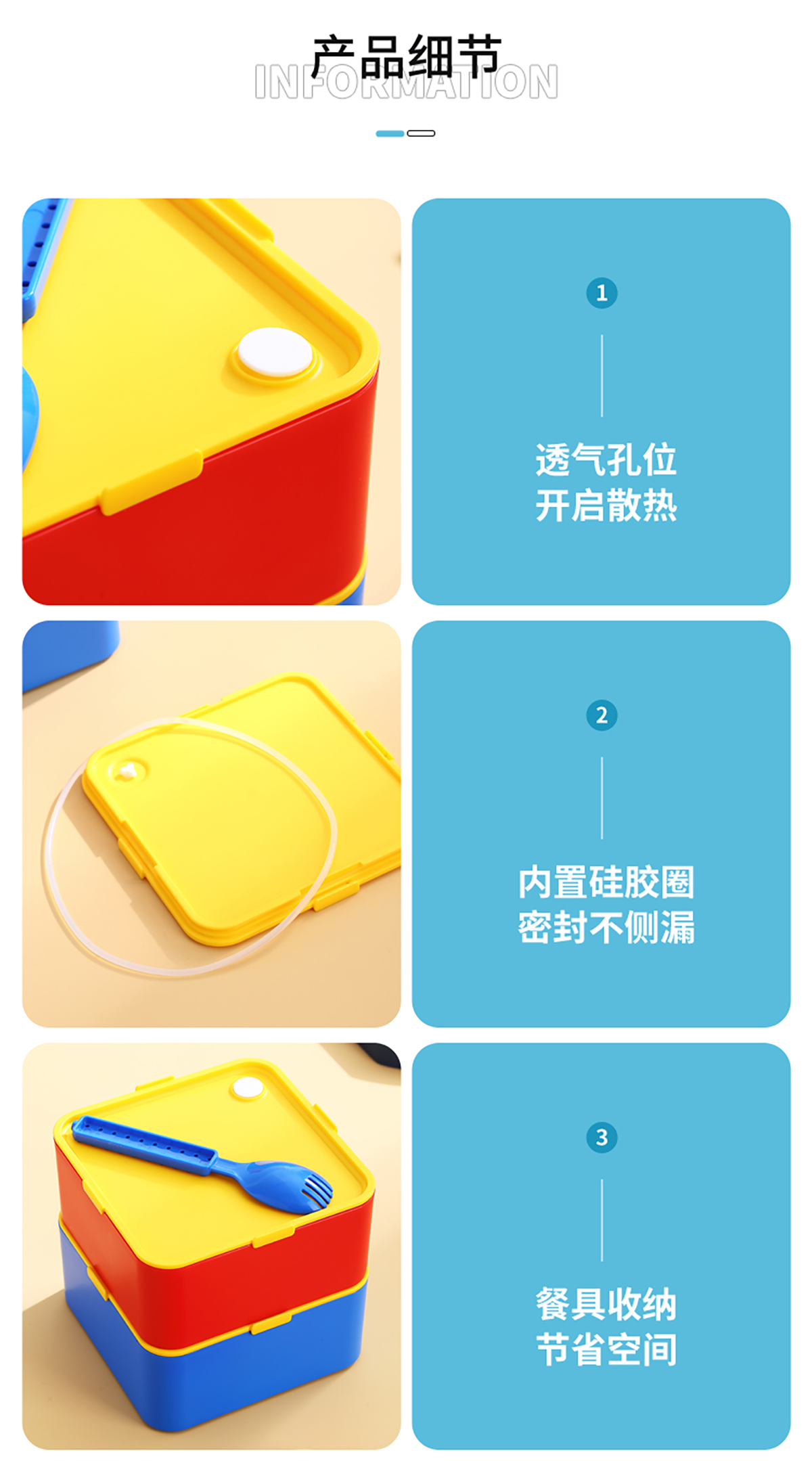 产品细节
INFORMATION

1

透气孔位
开启散热

2

内置硅胶圈
密封不侧漏

3

餐具收纳
节省空间